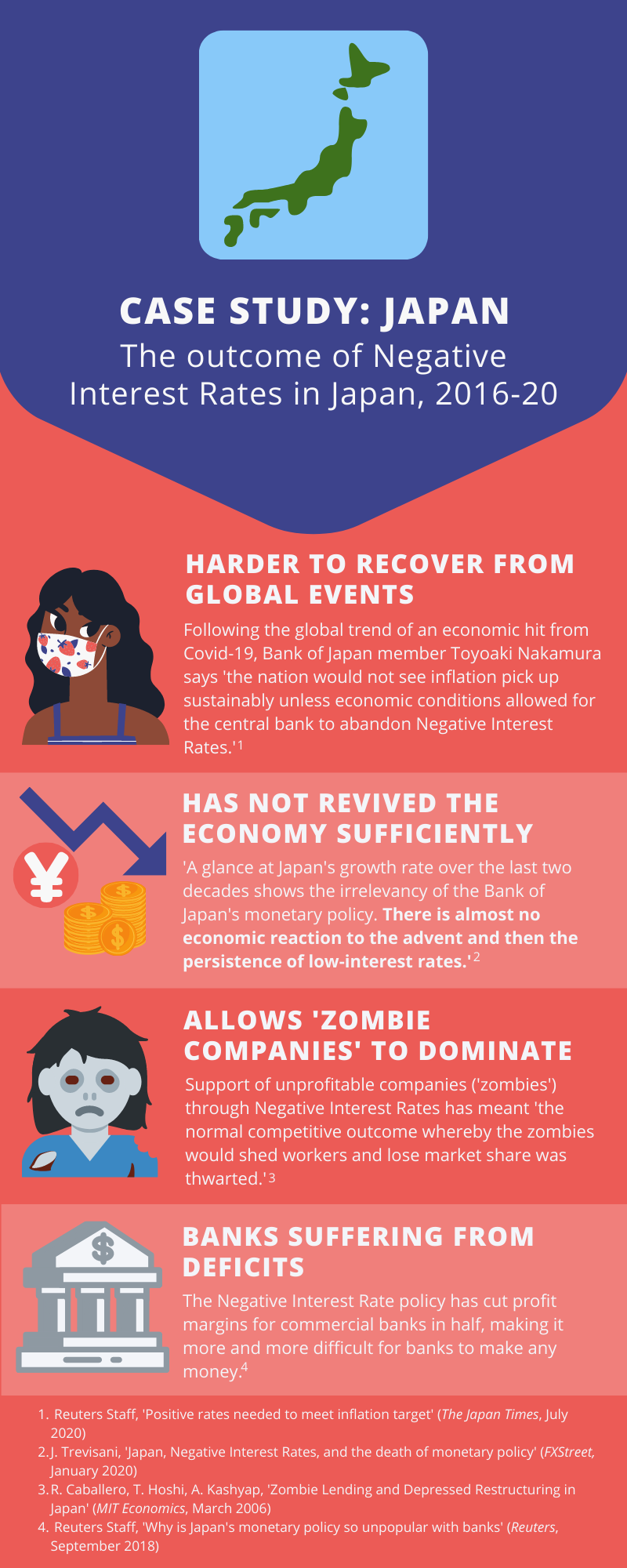 CASE STUDY: JAPAN
The outcome of Negative Interest Rates in Japan, 2016-20

HARDER TO RECOVER FROM GLOBAL EVENTS
Following the global trend of an economic hit from Covid-19, Bank of Japan member Toyoaki Nakamura says 'the nation would not see inflation pick up sustainably unless economic conditions allowed for the central bank to abandon Negative Interest Rates.'$^1$

HAS NOT REVIVED THE ECONOMY SUFFICIENTLY
'A glance at Japan's growth rate over the last two decades shows the irrelevancy of the Bank of Japan's monetary policy. There is almost no economic reaction to the advent and then the persistence of low-interest rates.'$^2$

ALLOWS 'ZOMBIE COMPANIES' TO DOMINATE
Support of unprofitable companies ('zombies') through Negative Interest Rates has meant 'the normal competitive outcome whereby the zombies would shed workers and lose market share was thwarted.'$^3$

BANKS SUFFERING FROM DEFICITS
The Negative Interest Rate policy has cut profit margins for commercial banks in half, making it more and more difficult for banks to make any money.$^4$

1. Reuters Staff, 'Positive rates needed to meet inflation target' (The Japan Times, July 2020)
2. J. Trevisani, 'Japan, Negative Interest Rates, and the death of monetary policy' (FXStreet, January 2020)
3. R. Caballero, T. Hoshi, A. Kashyap, 'Zombie Lending and Depressed Restructuring in Japan' (MIT Economics, March 2006)
4. Reuters Staff, 'Why is Japan's monetary policy so unpopular with banks' (Reuters, September 2018)